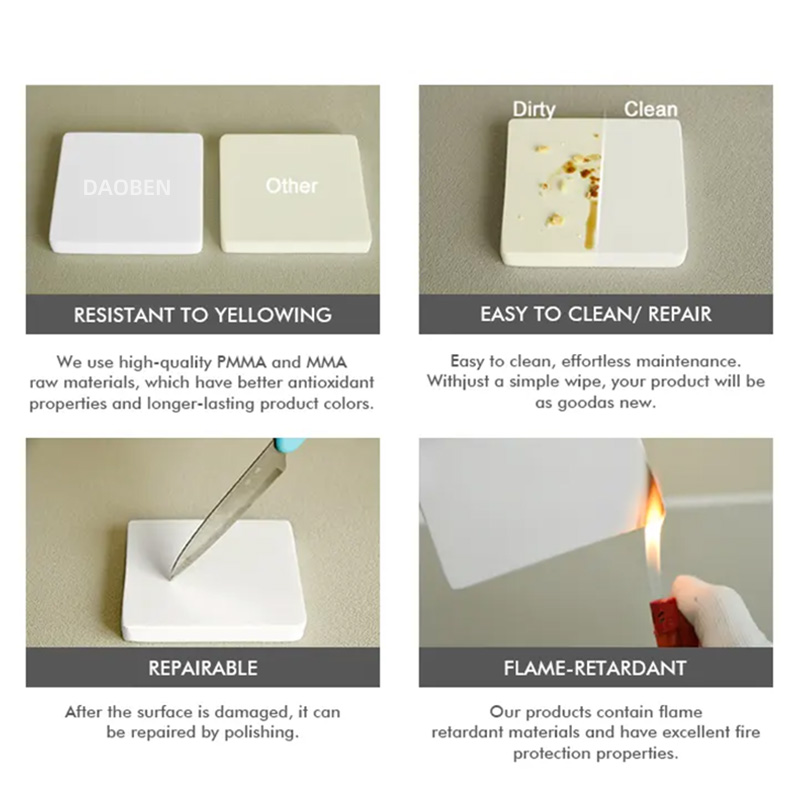 DAOBEN

Other

RESISTANT TO YELLOWING

We use high-quality PMMA and MMA raw materials, which have better antioxidant properties and longer-lasting product colors.

Dirty

Clean

EASY TO CLEAN/ REPAIR

Easy to clean, effortless maintenance. Withjust a simple wipe, your product will be as goodas new.

REPAIRABLE

After the surface is damaged, it can be repaired by polishing.

FLAME-RETARDANT

Our products contain flame retardant materials and have excellent fire protection properties.