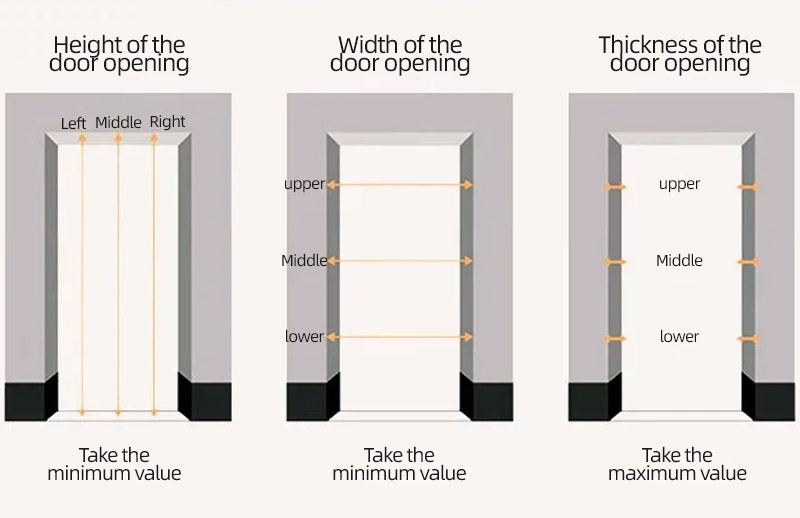 Height of the door opening

Left Middle Right

Take the minimum value

Width of the door opening

upper

Middle

lower

Take the minimum value

Thickness of the door opening

upper

Middle

lower

Take the maximum value