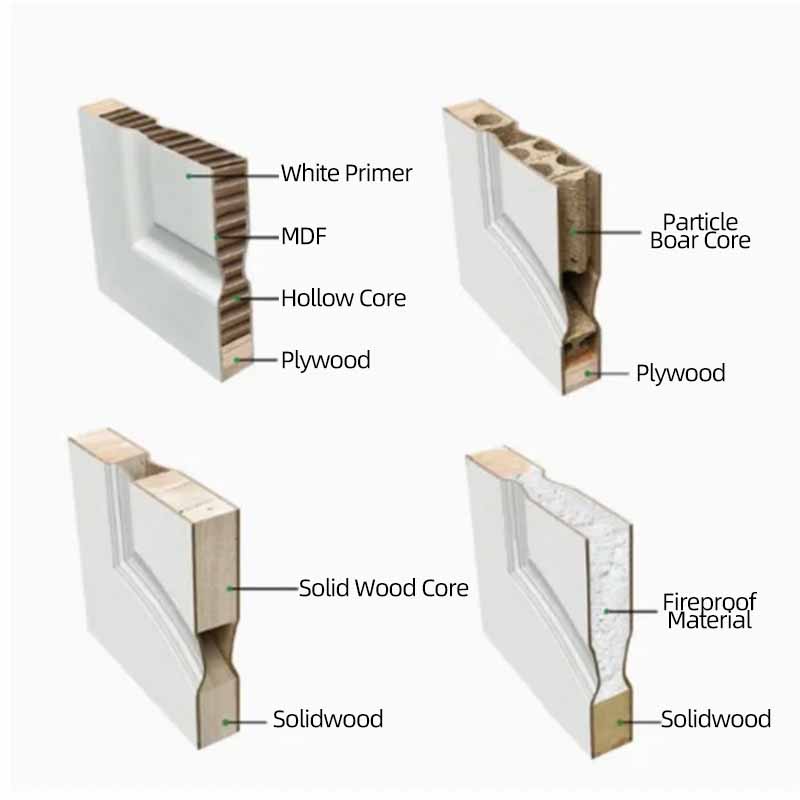 White Primer
MDF
Hollow Core
Plywood

Particle
Boar Core
Plywood

Solid Wood Core
Solidwood

Fireproof
Material
Solidwood