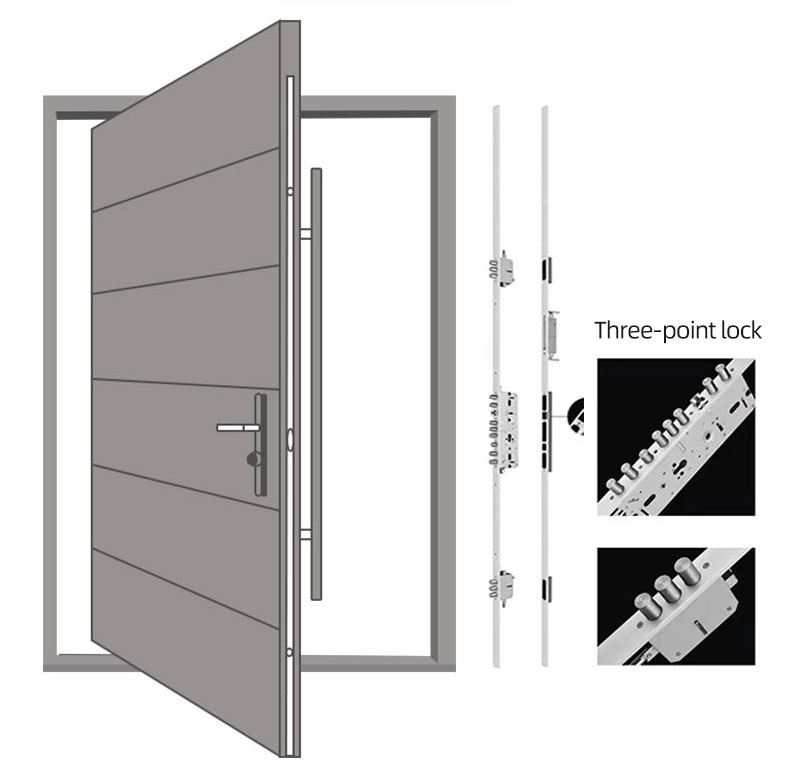 Three-point lock